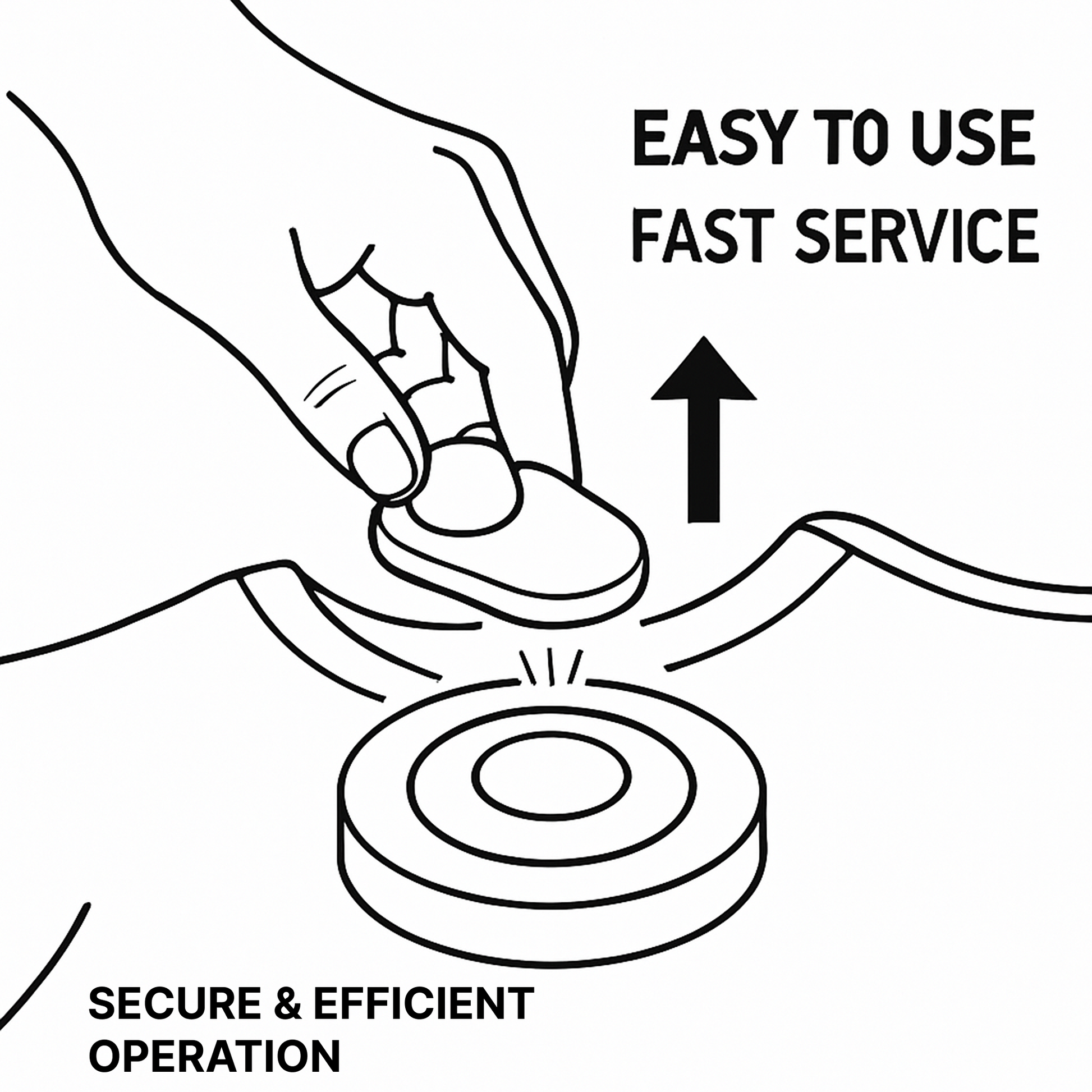 EASY TO USE
FAST SERVICE

SECURE & EFFICIENT OPERATION