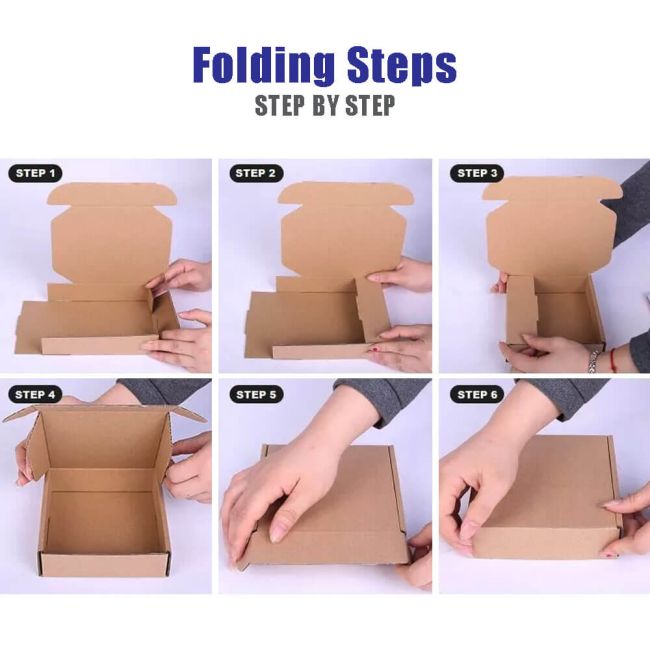 Folding Steps
STEP BY STEP

STEP 1

STEP 2

STEP 3

STEP 4

STEP 5

STEP 6